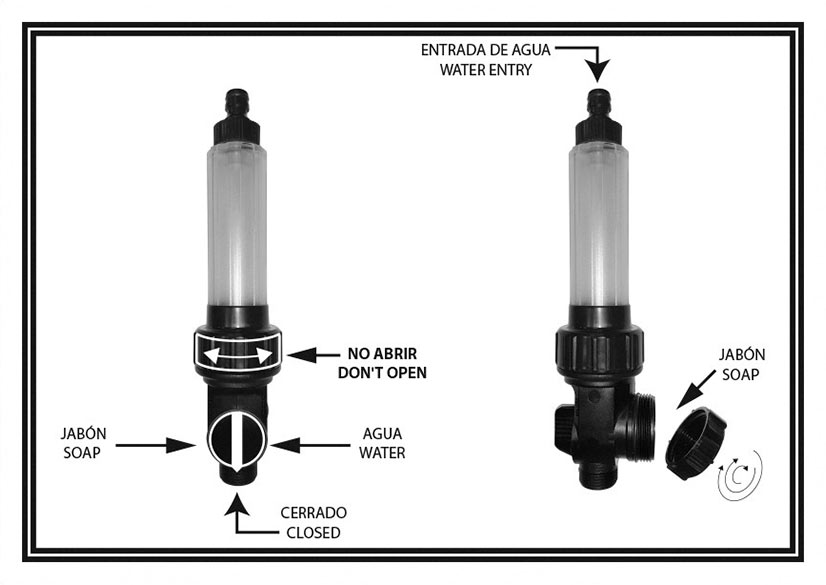 ENTRADA DE AGUA
WATER ENTRY

NO ABRIR
DON'T OPEN

JABÓN
SOAP

AGUA
WATER

CERRADO
CLOSED

JABÓN
SOAP